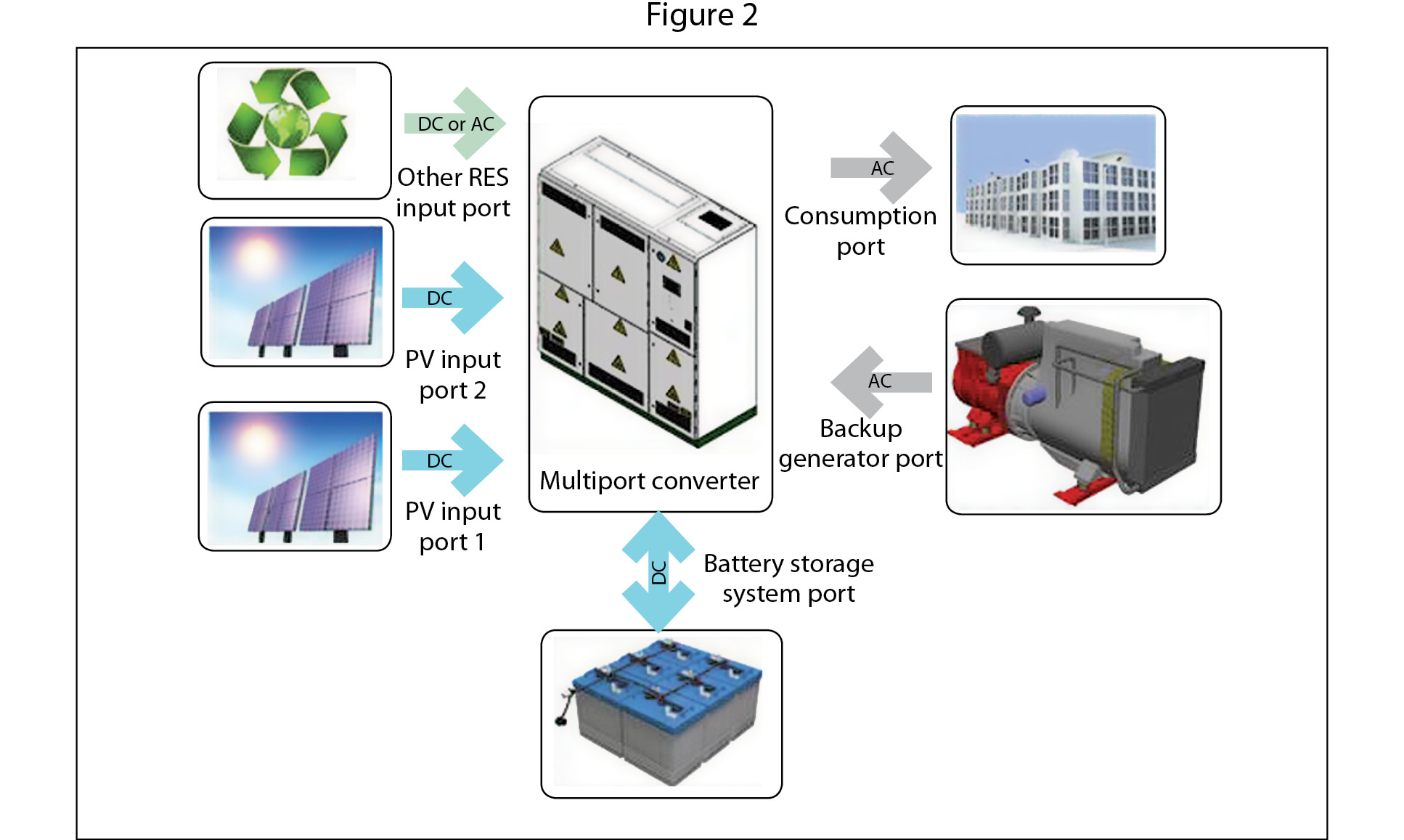 Figure 2

DC or AC

Other RES input port

DC

PV input port 2

DC

PV input port 1

Multiport converter

AC

Consumption port

AC

Backup generator port

DC

Battery storage system port